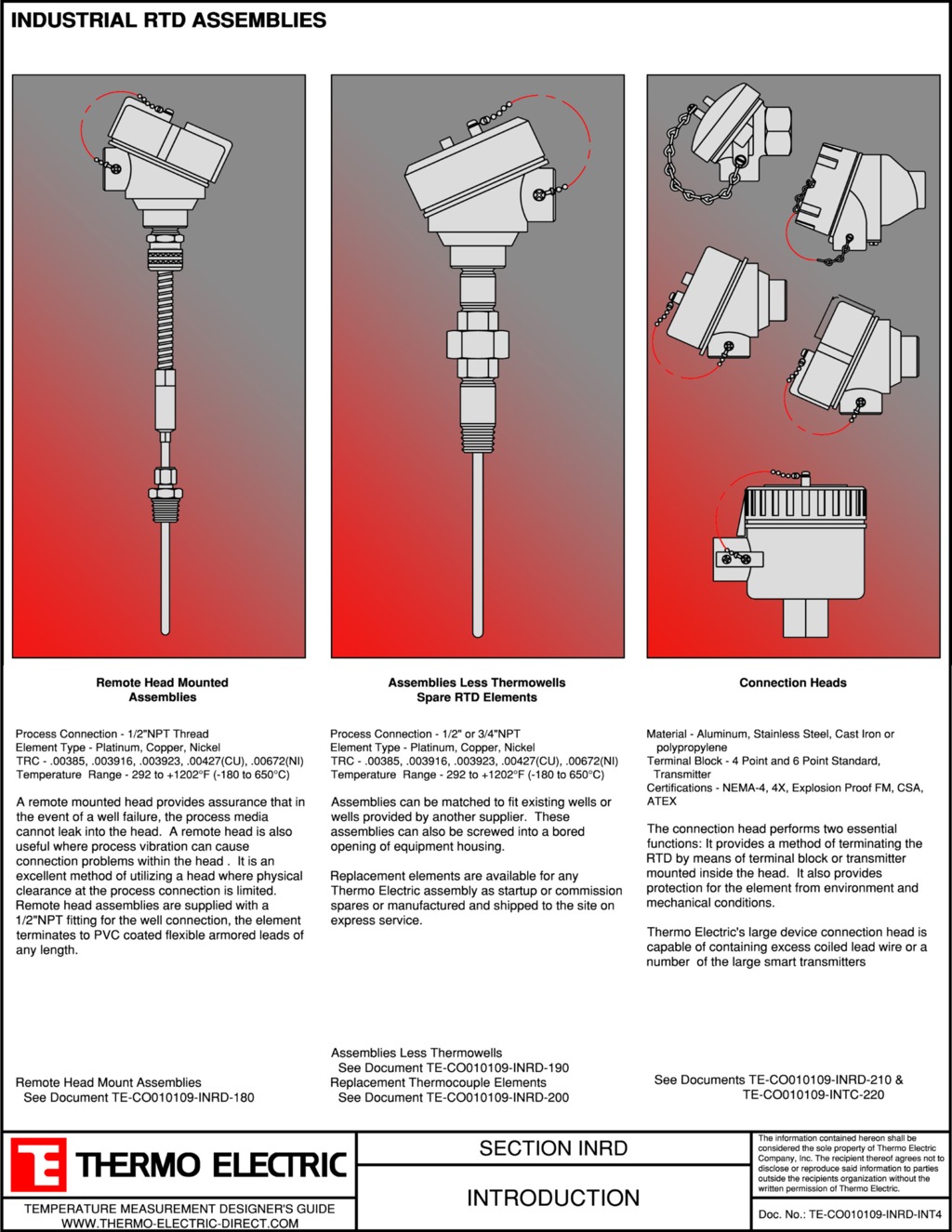 INDUSTRIAL RTD ASSEMBLIES

Remote Head Mounted Assemblies

Process Connection - 1/2"NPT Thread
Element Type - Platinum, Copper, Nickel
TRC - .00385, .003916, .003923, .00427(CU), .00672(NI)
Temperature Range - 292 to +1202°F (-180 to 650°C)

A remote mounted head provides assurance that in the event of a well failure, the process media cannot leak into the head. A remote head is also useful where process vibration can cause connection problems within the head . It is an excellent method of utilizing a head where physical clearance at the process connection is limited. Remote head assemblies are supplied with a 1/2"NPT fitting for the well connection, the element terminates to PVC coated flexible armored leads of any length.

Remote Head Mount Assemblies
See Document TE-CO010109-INRD-180

Assemblies Less Thermowells
Spare RTD Elements

Process Connection - 1/2" or 3/4"NPT
Element Type - Platinum, Copper, Nickel
TRC - .00385, .003916, .003923, .00427(CU), .00672(NI)
Temperature Range - 292 to +1202°F (-180 to 650°C)

Assemblies can be matched to fit existing wells or wells provided by another supplier. These assemblies can also be screwed into a bored opening of equipment housing.

Replacement elements are available for any Thermo Electric assembly as startup or commission spares or manufactured and shipped to the site on express service.

Assemblies Less Thermowells
See Document TE-CO010109-INRD-190
Replacement Thermocouple Elements
See Document TE-CO010109-INRD-200

Connection Heads

Material - Aluminum, Stainless Steel, Cast Iron or polypropylene
Terminal Block - 4 Point and 6 Point Standard, Transmitter
Certifications - NEMA-4, 4X, Explosion Proof FM, CSA, ATEX

The connection head performs two essential functions: It provides a method of terminating the RTD by means of terminal block or transmitter mounted inside the head. It also provides protection for the element from environment and mechanical conditions.

Thermo Electric's large device connection head is capable of containing excess coiled lead wire or a number of the large smart transmitters

See Documents TE-CO010109-INRD-210 &
TE-CO010109-INTC-220

THERMO ELECTRIC
TEMPERATURE MEASUREMENT DESIGNER'S GUIDE
WWW.THERMO-ELECTRIC-DIRECT.COM

SECTION INRD

INTRODUCTION

The information contained hereon shall be considered the sole property of Thermo Electric Company, Inc. The recipient thereof agrees not to disclose or reproduce said information to parties outside the recipients organization without the written permission of Thermo Electric.

Doc. No.: TE-CO010109-INRD-INT4