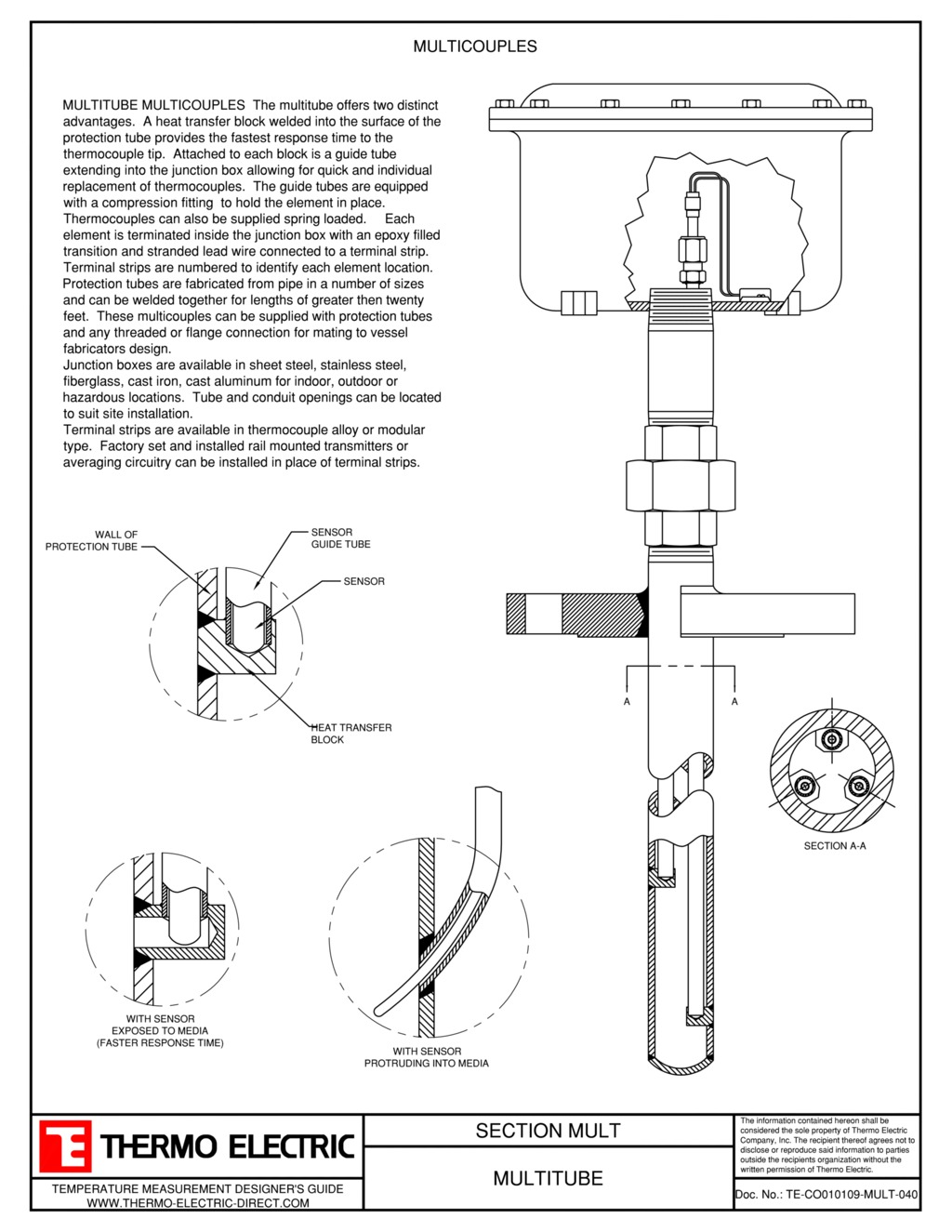 MULTICOUPLES

MULTITUBE MULTICOUPLES The multitube offers two distinct advantages. A heat transfer block welded into the surface of the protection tube provides the fastest response time to the thermocouple tip. Attached to each block is a guide tube extending into the junction box allowing for quick and individual replacement of thermocouples. The guide tubes are equipped with a compression fitting to hold the element in place. Thermocouples can also be supplied spring loaded. Each element is terminated inside the junction box with an epoxy filled transition and stranded lead wire connected to a terminal strip. Terminal strips are numbered to identify each element location. Protection tubes are fabricated from pipe in a number of sizes and can be welded together for lengths of greater then twenty feet. These multicouples can be supplied with protection tubes and any threaded or flange connection for mating to vessel fabricators design.
Junction boxes are available in sheet steel, stainless steel, fiberglass, cast iron, cast aluminum for indoor, outdoor or hazardous locations. Tube and conduit openings can be located to suit site installation.
Terminal strips are available in thermocouple alloy or modular type. Factory set and installed rail mounted transmitters or averaging circuitry can be installed in place of terminal strips.

WALL OF PROTECTION TUBE

SENSOR GUIDE TUBE

SENSOR

HEAT TRANSFER BLOCK

A

A

SECTION A-A

WITH SENSOR EXPOSED TO MEDIA (FASTER RESPONSE TIME)

WITH SENSOR PROTRUDING INTO MEDIA

THERMO ELECTRIC

TEMPERATURE MEASUREMENT DESIGNER'S GUIDE
WWW.THERMO-ELECTRIC-DIRECT.COM

SECTION MULT

MULTITUBE

The information contained hereon shall be considered the sole property of Thermo Electric Company, Inc. The recipient thereof agrees not to disclose or reproduce said information to parties outside the recipients organization without the written permission of Thermo Electric.

Doc. No.: TE-CO010109-MULT-040