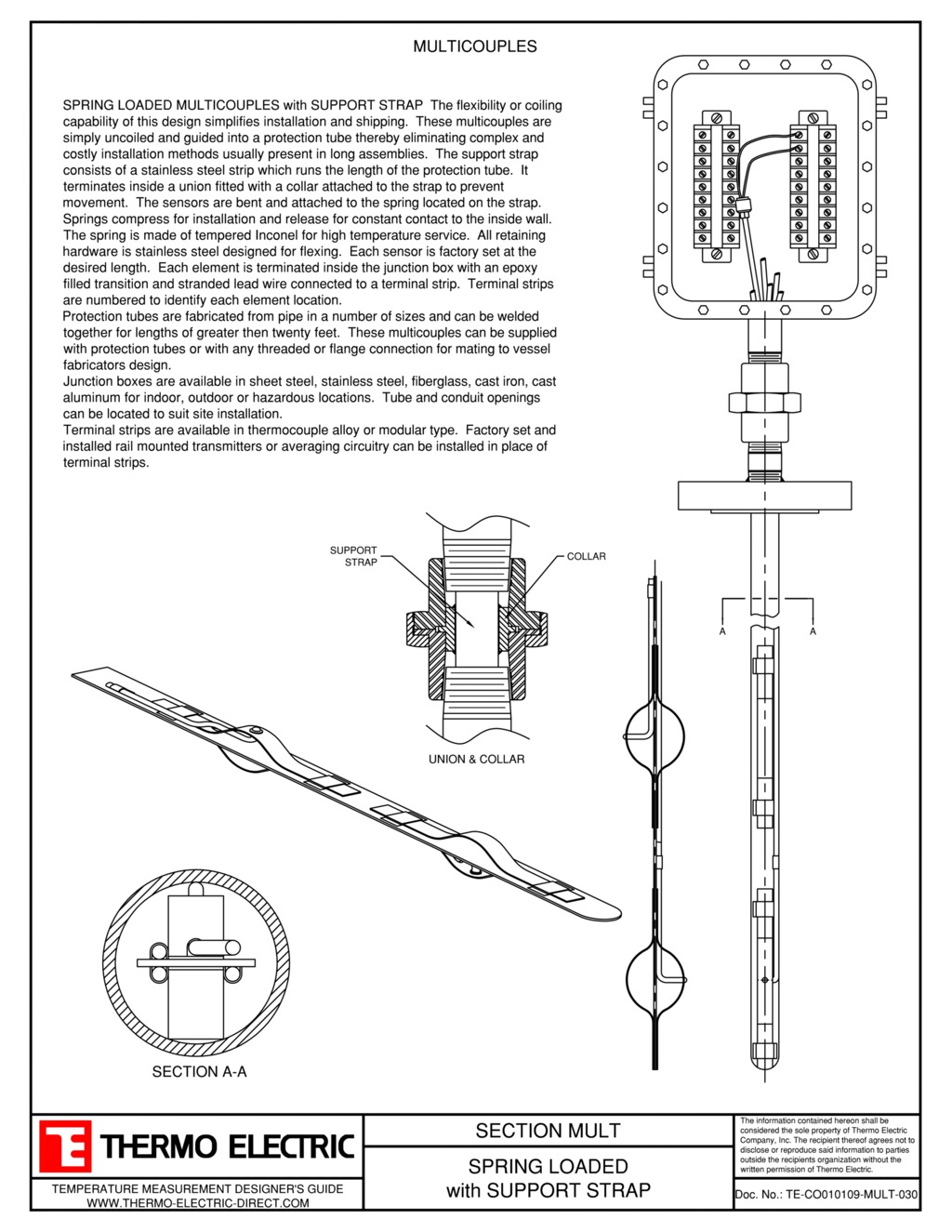 MULTICOUPLES

SPRING LOADED MULTICOUPLES with SUPPORT STRAP The flexibility or coiling capability of this design simplifies installation and shipping. These multicouples are simply uncoiled and guided into a protection tube thereby eliminating complex and costly installation methods usually present in long assemblies. The support strap consists of a stainless steel strip which runs the length of the protection tube. It terminates inside a union fitted with a collar attached to the strap to prevent movement. The sensors are bent and attached to the spring located on the strap. Springs compress for installation and release for constant contact to the inside wall. The spring is made of tempered Inconel for high temperature service. All retaining hardware is stainless steel designed for flexing. Each sensor is factory set at the desired length. Each element is terminated inside the junction box with an epoxy filled transition and stranded lead wire connected to a terminal strip. Terminal strips are numbered to identify each element location.
Protection tubes are fabricated from pipe in a number of sizes and can be welded together for lengths of greater then twenty feet. These multicouples can be supplied with protection tubes or with any threaded or flange connection for mating to vessel fabricators design.
Junction boxes are available in sheet steel, stainless steel, fiberglass, cast iron, cast aluminum for indoor, outdoor or hazardous locations. Tube and conduit openings can be located to suit site installation.
Terminal strips are available in thermocouple alloy or modular type. Factory set and installed rail mounted transmitters or averaging circuitry can be installed in place of terminal strips.

SUPPORT STRAP

COLLAR

UNION & COLLAR

A

A

SECTION A-A

THERMO ELECTRIC

TEMPERATURE MEASUREMENT DESIGNER'S GUIDE
WWW.THERMO-ELECTRIC-DIRECT.COM

SECTION MULT

SPRING LOADED
with SUPPORT STRAP

The information contained hereon shall be considered the sole property of Thermo Electric Company, Inc. The recipient thereof agrees not to disclose or reproduce said information to parties outside the recipients organization without the written permission of Thermo Electric.

Doc. No.: TE-CO010109-MULT-030