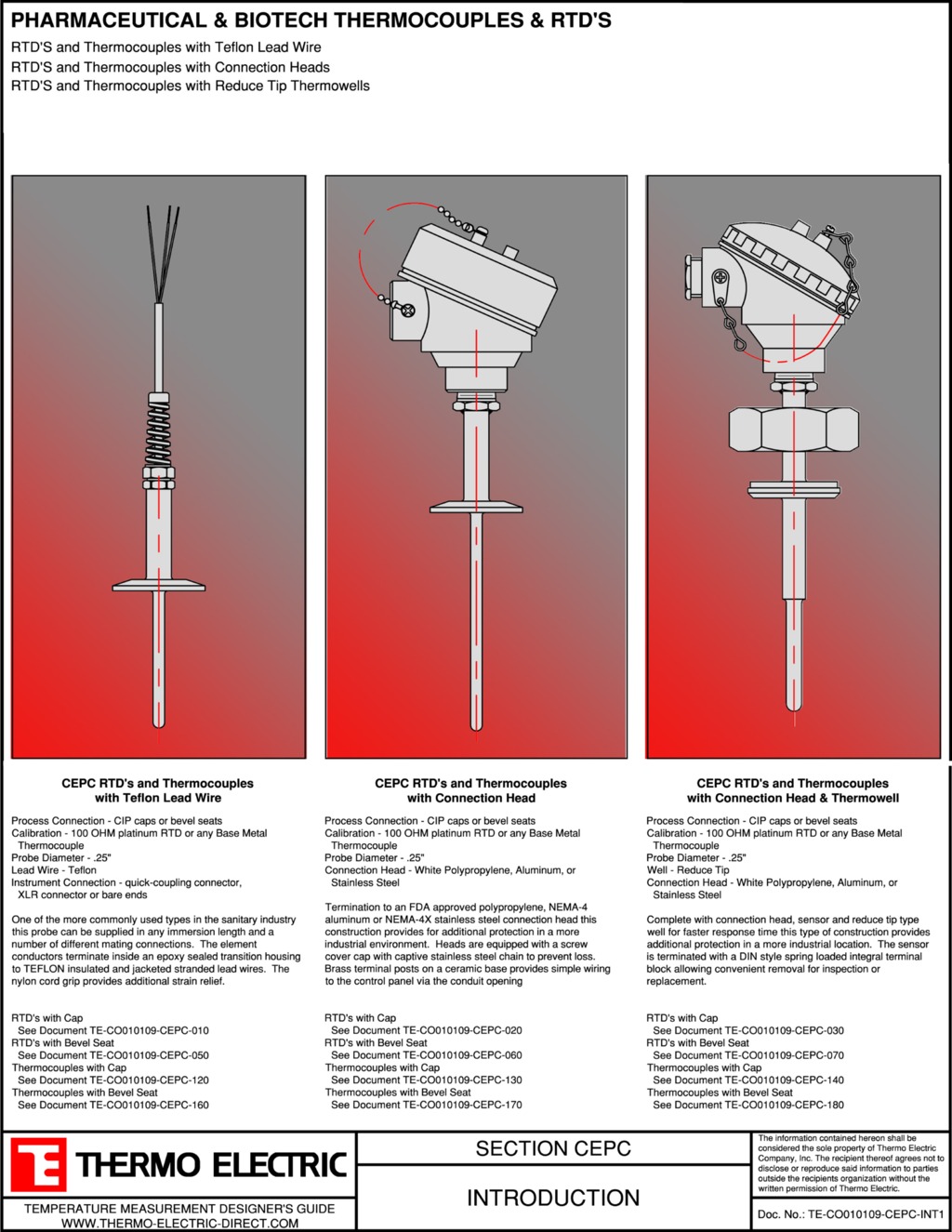 PHARMACEUTICAL & BIOTECH THERMOCOUPLES & RTD'S

RTD'S and Thermocouples with Teflon Lead Wire
RTD'S and Thermocouples with Connection Heads
RTD'S and Thermocouples with Reduce Tip Thermowells

CEPC RTD's and Thermocouples with Teflon Lead Wire

Process Connection - CIP caps or bevel seats
Calibration - 100 OHM platinum RTD or any Base Metal Thermocouple
Probe Diameter - .25"
Lead Wire - Teflon
Instrument Connection - quick-coupling connector, XLR connector or bare ends

One of the more commonly used types in the sanitary industry this probe can be supplied in any immersion length and a number of different mating connections. The element conductors terminate inside an epoxy sealed transition housing to TEFLON insulated and jacketed stranded lead wires. The nylon cord grip provides additional strain relief.

RTD's with Cap
See Document TE-CO010109-CEPC-010
RTD's with Bevel Seat
See Document TE-CO010109-CEPC-050
Thermocouples with Cap
See Document TE-CO010109-CEPC-120
Thermocouples with Bevel Seat
See Document TE-CO010109-CEPC-160

CEPC RTD's and Thermocouples with Connection Head

Process Connection - CIP caps or bevel seats
Calibration - 100 OHM platinum RTD or any Base Metal Thermocouple
Probe Diameter - .25"
Connection Head - White Polypropylene, Aluminum, or Stainless Steel

Termination to an FDA approved polypropylene, NEMA-4 aluminum or NEMA-4X stainless steel connection head this construction provides for additional protection in a more industrial environment. Heads are equipped with a screw cover cap with captive stainless steel chain to prevent loss. Brass terminal posts on a ceramic base provides simple wiring to the control panel via the conduit opening

RTD's with Cap
See Document TE-CO010109-CEPC-020
RTD's with Bevel Seat
See Document TE-CO010109-CEPC-060
Thermocouples with Cap
See Document TE-CO010109-CEPC-130
Thermocouples with Bevel Seat
See Document TE-CO010109-CEPC-170

CEPC RTD's and Thermocouples with Connection Head & Thermowell

Process Connection - CIP caps or bevel seats
Calibration - 100 OHM platinum RTD or any Base Metal Thermocouple
Probe Diameter - .25"
Well - Reduce Tip
Connection Head - White Polypropylene, Aluminum, or Stainless Steel

Complete with connection head, sensor and reduce tip type well for faster response time this type of construction provides additional protection in a more industrial location. The sensor is terminated with a DIN style spring loaded integral terminal block allowing convenient removal for inspection or replacement.

RTD's with Cap
See Document TE-CO010109-CEPC-030
RTD's with Bevel Seat
See Document TE-CO010109-CEPC-070
Thermocouples with Cap
See Document TE-CO010109-CEPC-140
Thermocouples with Bevel Seat
See Document TE-CO010109-CEPC-180

TE THERMO ELECTRIC
TEMPERATURE MEASUREMENT DESIGNER'S GUIDE
WWW.THERMO-ELECTRIC-DIRECT.COM

SECTION CEPC

INTRODUCTION

The information contained hereon shall be considered the sole property of Thermo Electric Company, Inc. The recipient thereof agrees not to disclose or reproduce said information to parties outside the recipients organization without the written permission of Thermo Electric.

Doc. No.: TE-CO010109-CEPC-INT1