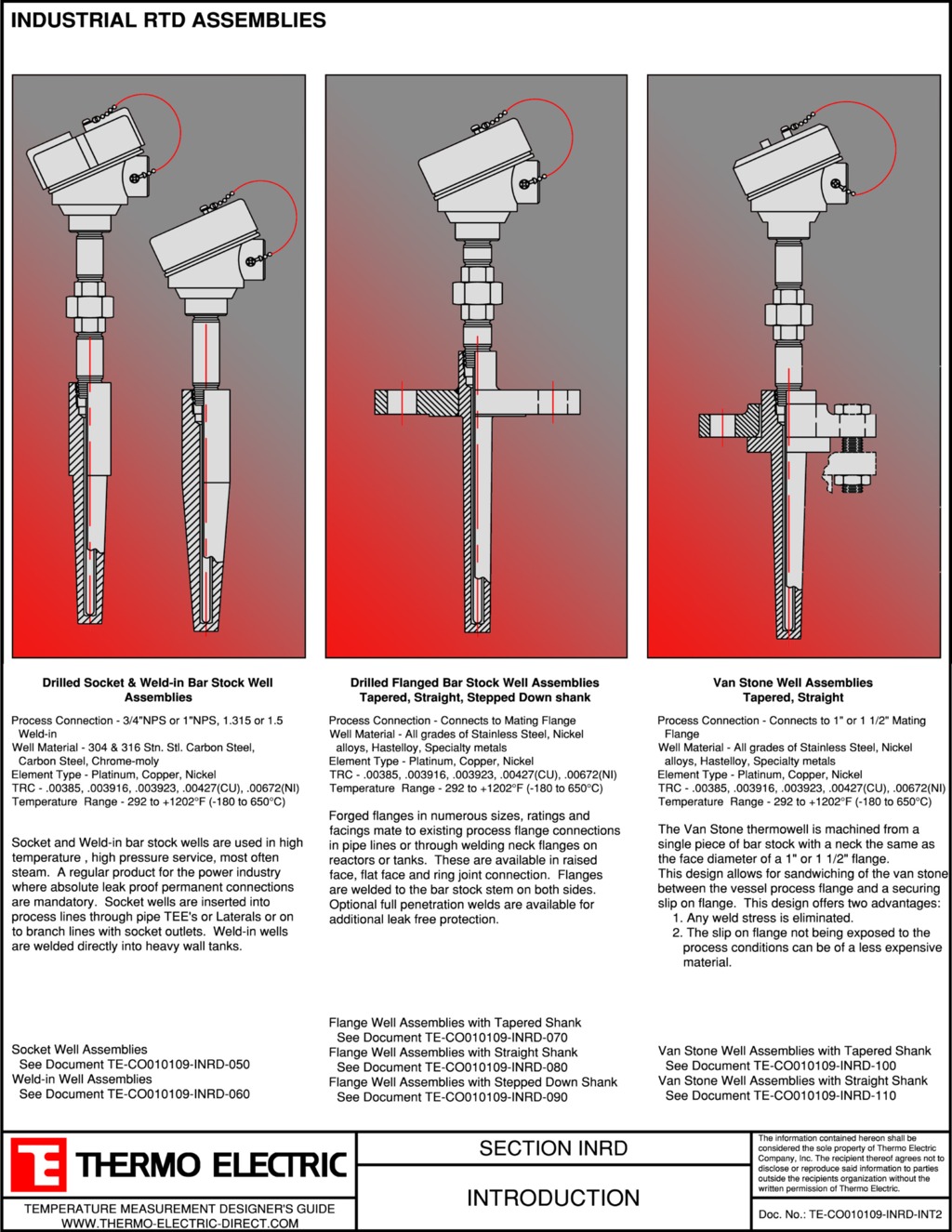 INDUSTRIAL RTD ASSEMBLIES

Drilled Socket & Weld-in Bar Stock Well Assemblies

Process Connection - 3/4"NPS or 1"NPS, 1.315 or 1.5 Weld-in
Well Material - 304 & 316 Stn. Stl. Carbon Steel, Carbon Steel, Chrome-moly
Element Type - Platinum, Copper, Nickel
TRC - .00385, .003916, .003923, .00427(CU), .00672(NI)
Temperature Range - 292 to +1202°F (-180 to 650°C)

Socket and Weld-in bar stock wells are used in high temperature , high pressure service, most often steam. A regular product for the power industry where absolute leak proof permanent connections are mandatory. Socket wells are inserted into process lines through pipe TEE's or Laterals or on to branch lines with socket outlets. Weld-in wells are welded directly into heavy wall tanks.

Socket Well Assemblies
See Document TE-CO010109-INRD-050
Weld-in Well Assemblies
See Document TE-CO010109-INRD-060

Drilled Flanged Bar Stock Well Assemblies
Tapered, Straight, Stepped Down shank

Process Connection - Connects to Mating Flange
Well Material - All grades of Stainless Steel, Nickel alloys, Hastelloy, Specialty metals
Element Type - Platinum, Copper, Nickel
TRC - .00385, .003916, .003923, .00427(CU), .00672(NI)
Temperature Range - 292 to +1202°F (-180 to 650°C)

Forged flanges in numerous sizes, ratings and facings mate to existing process flange connections in pipe lines or through welding neck flanges on reactors or tanks. These are available in raised face, flat face and ring joint connection. Flanges are welded to the bar stock stem on both sides. Optional full penetration welds are available for additional leak free protection.

Flange Well Assemblies with Tapered Shank
See Document TE-CO010109-INRD-070
Flange Well Assemblies with Straight Shank
See Document TE-CO010109-INRD-080
Flange Well Assemblies with Stepped Down Shank
See Document TE-CO010109-INRD-090

Van Stone Well Assemblies
Tapered, Straight

Process Connection - Connects to 1" or 1 1/2" Mating Flange
Well Material - All grades of Stainless Steel, Nickel alloys, Hastelloy, Specialty metals
Element Type - Platinum, Copper, Nickel
TRC - .00385, .003916, .003923, .00427(CU), .00672(NI)
Temperature Range - 292 to +1202°F (-180 to 650°C)

The Van Stone thermowell is machined from a single piece of bar stock with a neck the same as the face diameter of a 1" or 1 1/2" flange.
This design allows for sandwiching of the van stone between the vessel process flange and a securing slip on flange. This design offers two advantages:
1. Any weld stress is eliminated.
2. The slip on flange not being exposed to the process conditions can be of a less expensive material.

Van Stone Well Assemblies with Tapered Shank
See Document TE-CO010109-INRD-100
Van Stone Well Assemblies with Straight Shank
See Document TE-CO010109-INRD-110

THERMO ELECTRIC
TEMPERATURE MEASUREMENT DESIGNER'S GUIDE
WWW.THERMO-ELECTRIC-DIRECT.COM

SECTION INRD

INTRODUCTION

The information contained hereon shall be considered the sole property of Thermo Electric Company, Inc. The recipient thereof agrees not to disclose or reproduce said information to parties outside the recipients organization without the written permission of Thermo Electric.

Doc. No.: TE-CO010109-INRD-INT2